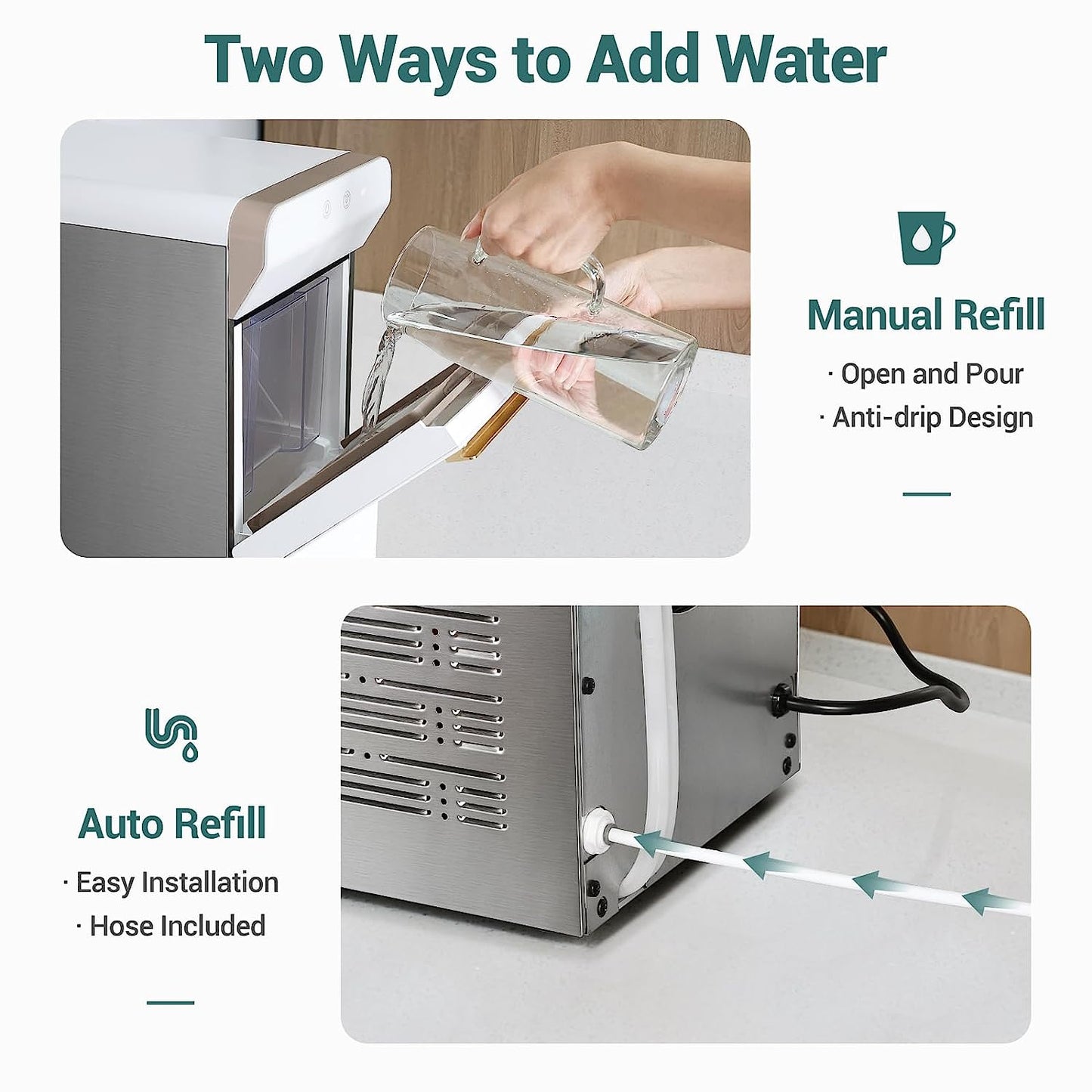 Two Ways to Add Water

Manual Refill

· Open and Pour

· Anti-drip Design

Auto Refill

· Easy Installation

· Hose Included