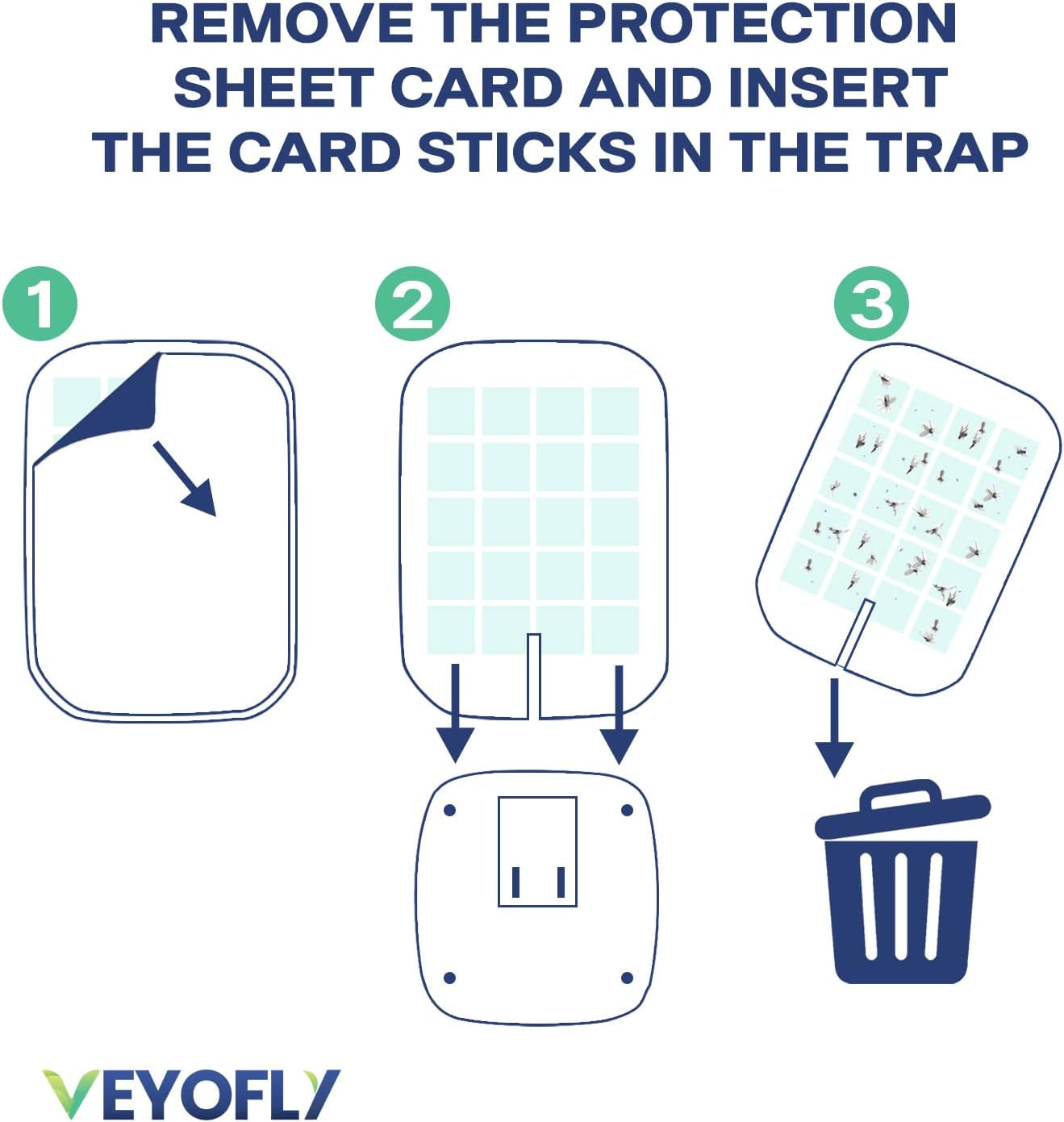 REMOVE THE PROTECTION SHEET CARD AND INSERT THE CARD STICKS IN THE TRAP

1

2

3

VEYOFLY