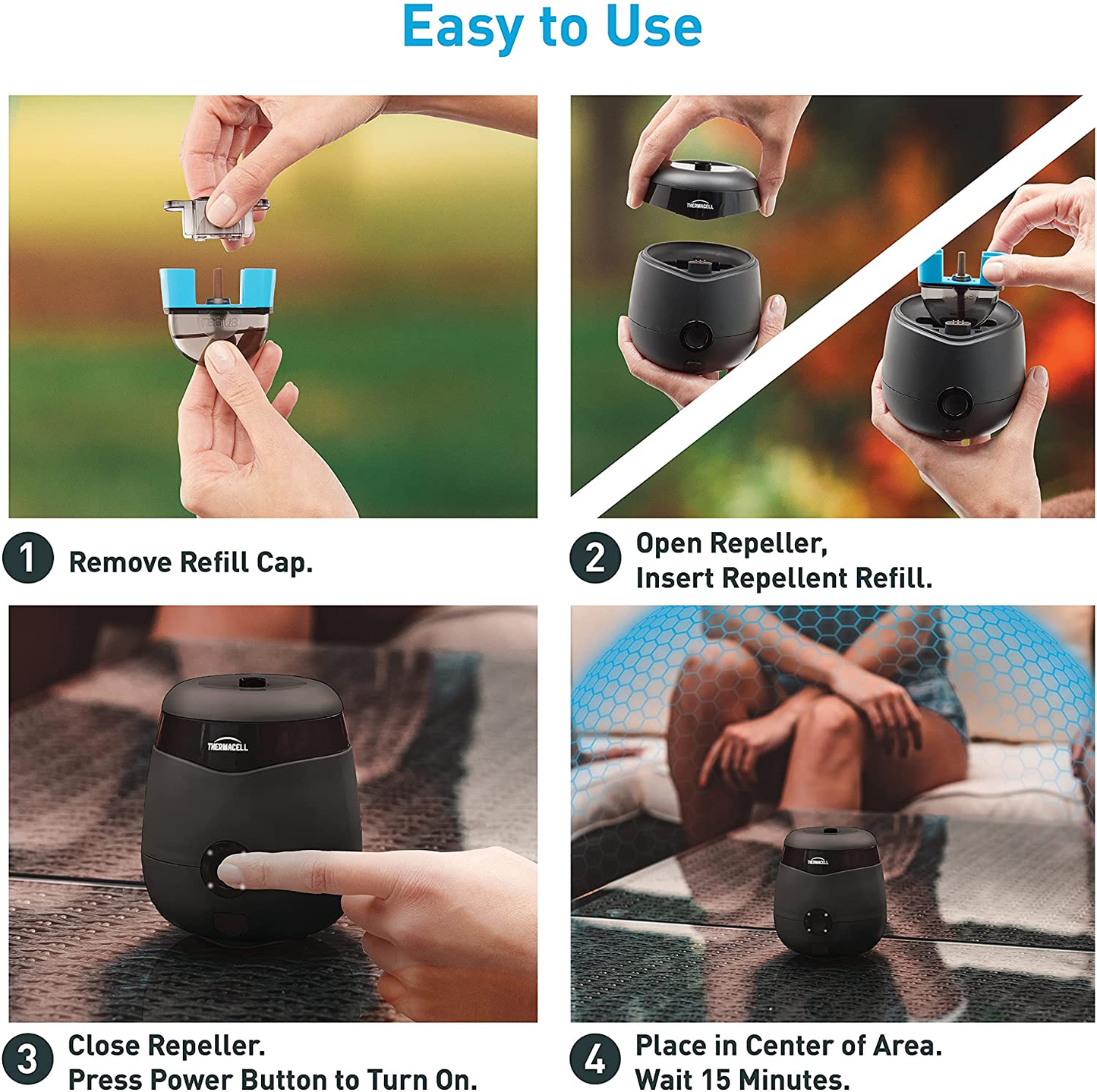 Easy to Use

radius

THERMACELL

1 Remove Refill Cap.

2 Open Repeller, Insert Repellent Refill.

THERMACELL

THERMACELL

3 Close Repeller. Press Power Button to Turn On.

4 Place in Center of Area. Wait 15 Minutes.