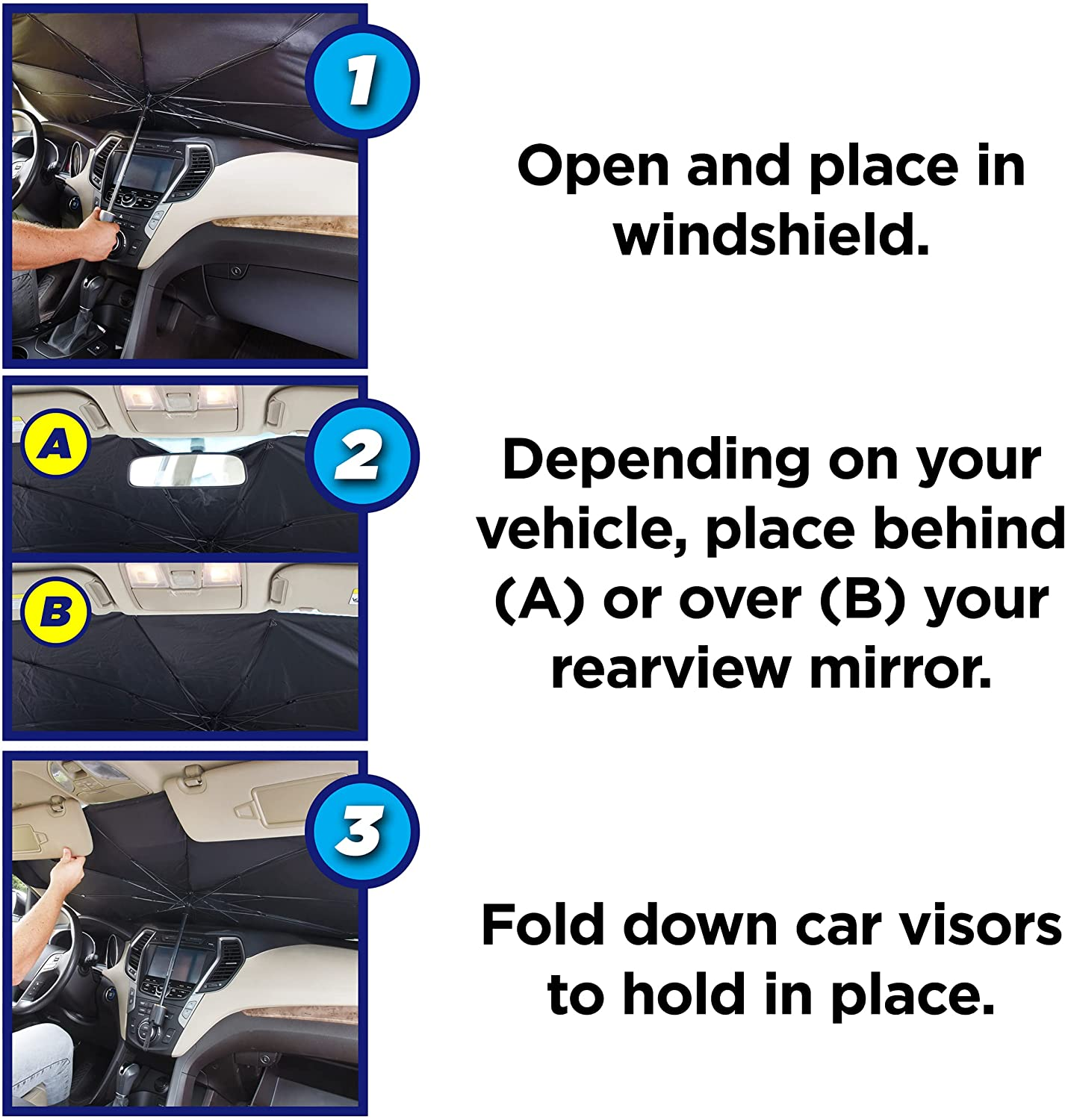 1

Open and place in windshield.

A

2

B

Depending on your vehicle, place behind (A) or over (B) your rearview mirror.

3

Fold down car visors to hold in place.