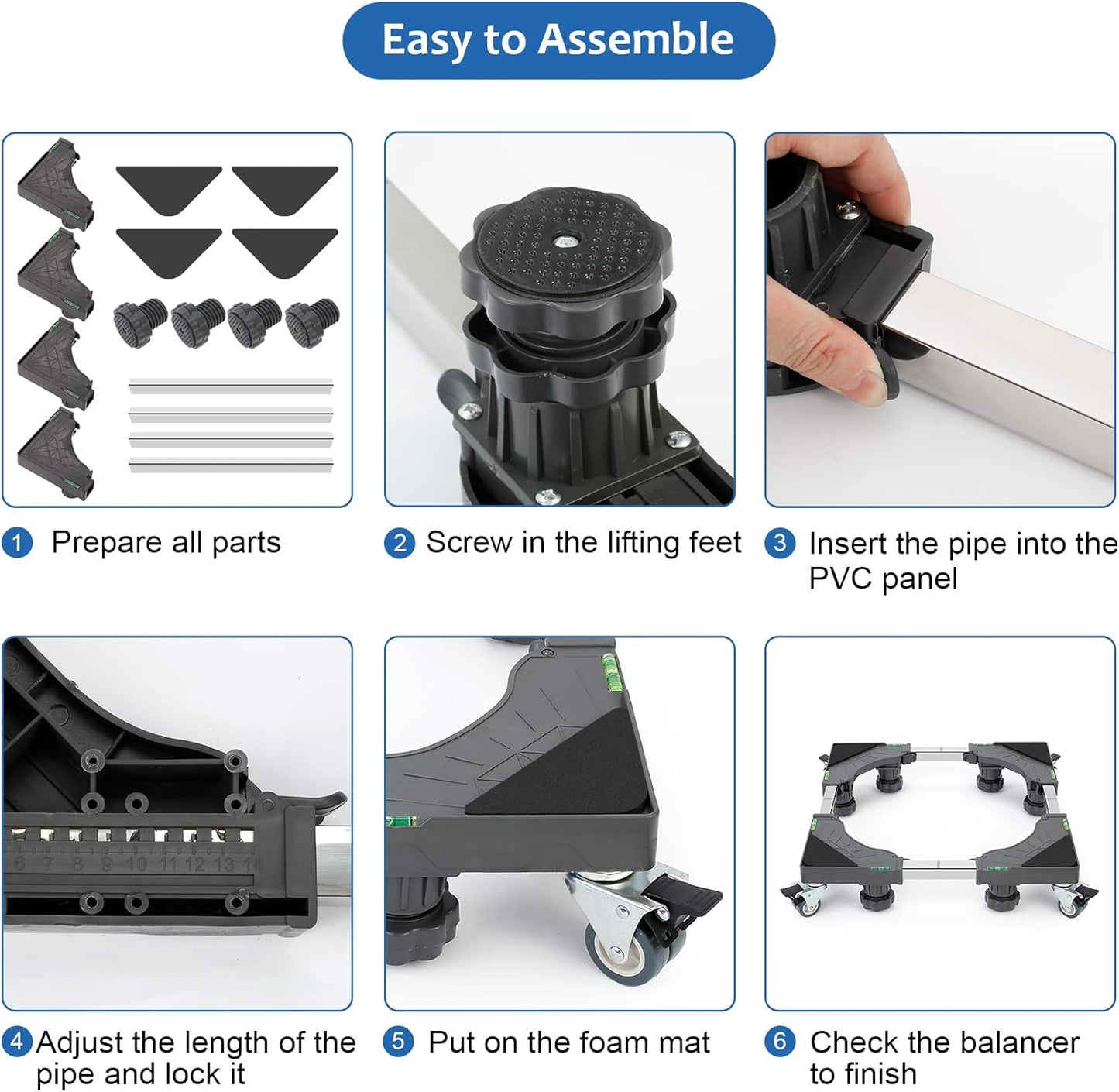 Easy to Assemble

1 Prepare all parts

2 Screw in the lifting feet

3 Insert the pipe into the PVC panel

6 7 8 9 10 11 12 13 14

4 Adjust the length of the pipe and lock it

5 Put on the foam mat

6 Check the balancer to finish